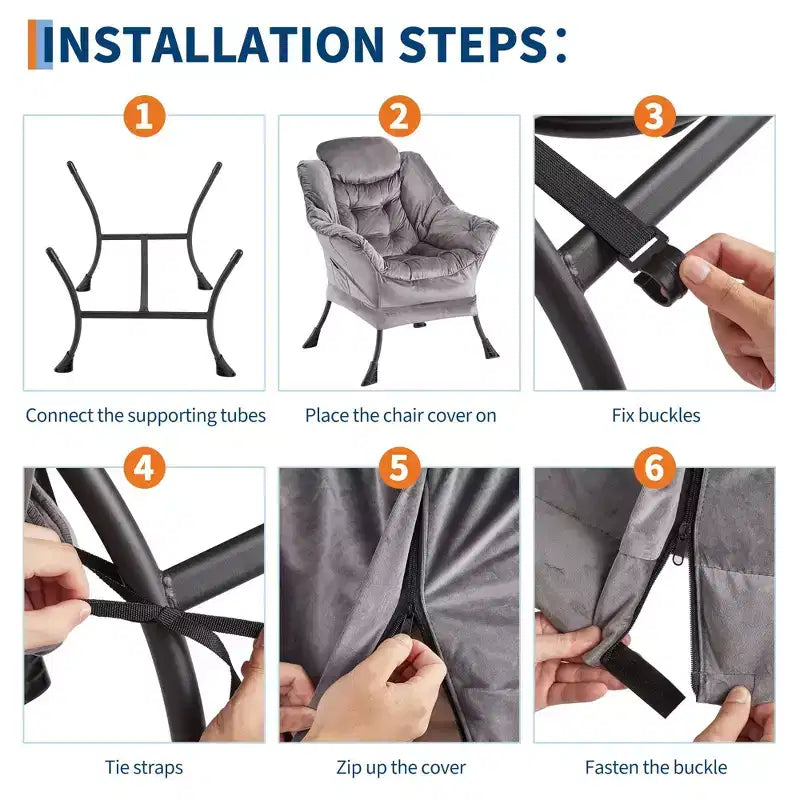 INSTALLATION STEPS:

1

Connect the supporting tubes

2

Place the chair cover on

3

Fix buckles

4

Tie straps

5

Zip up the cover

6

Fasten the buckle